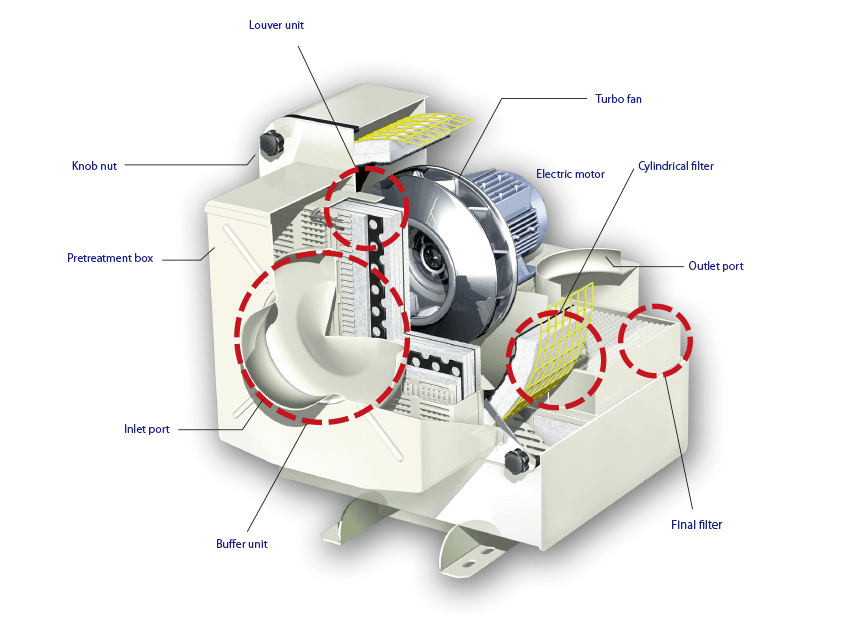 Louver unit

Turbo fan

Knob nut

Electric motor

Cylindrical filter

Pretreatment box

Outlet port

Inlet port

Buffer unit

Final filter